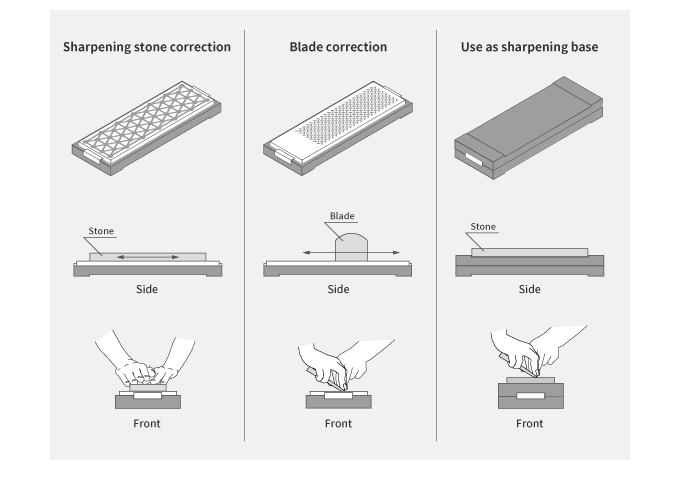 Sharpening stone correction

Stone

Side

Front

Blade correction

Blade

Side

Front

Use as sharpening base

Stone

Side

Front