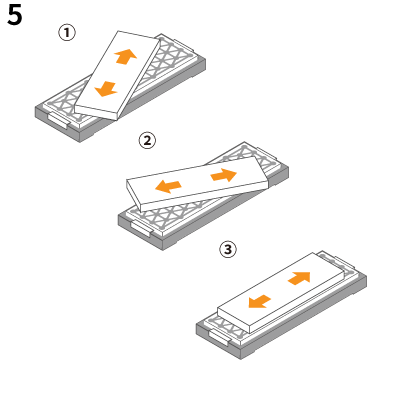 5

①

②

③