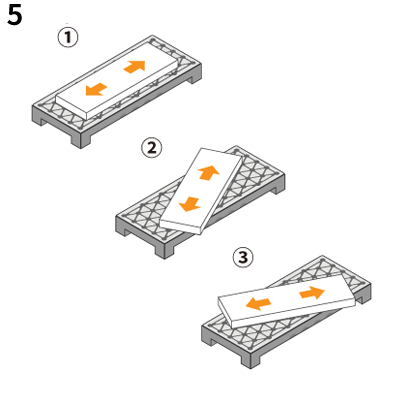 5

①

②

③